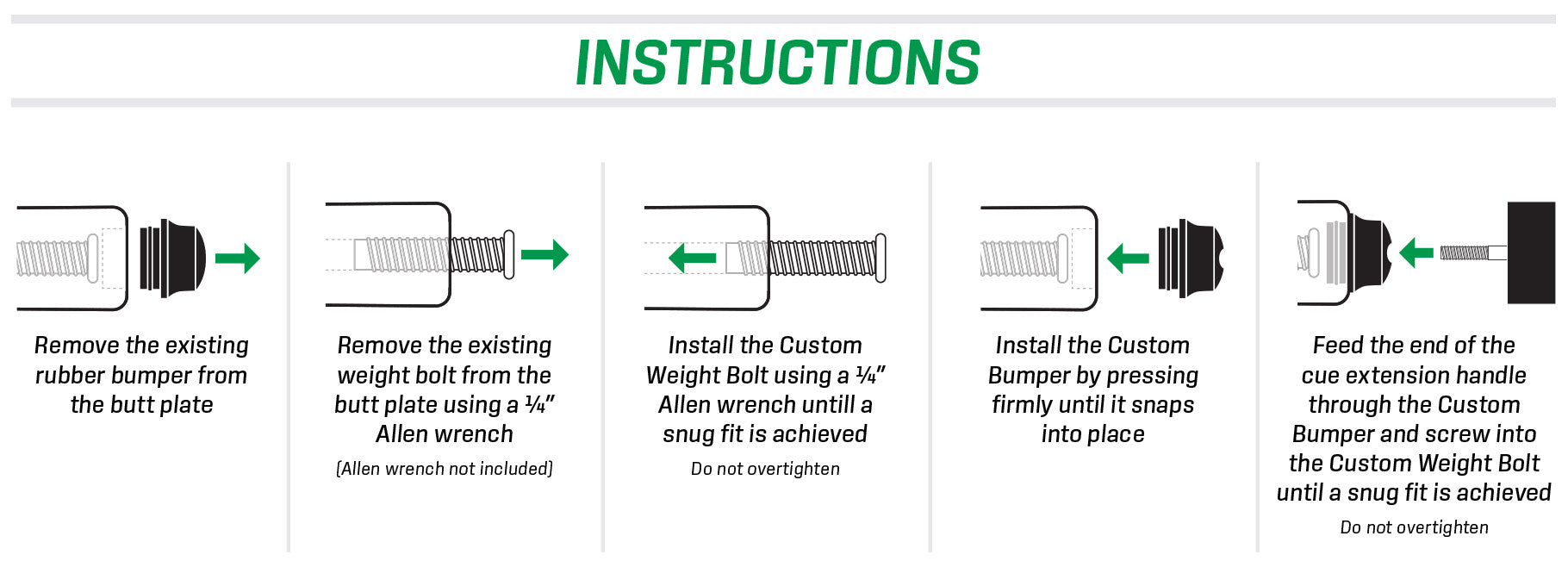 INSTRUCTIONS

Remove the existing rubber bumper from the butt plate

Remove the existing weight bolt from the butt plate using a ¼" Allen wrench

(Allen wrench not included)

Install the Custom Weight Bolt using a ¼" Allen wrench untill a snug fit is achieved

Do not overtighten

Install the Custom Bumper by pressing firmly until it snaps into place

Feed the end of the cue extension handle through the Custom Bumper and screw into the Custom Weight Bolt until a snug fit is achieved

Do not overtighten